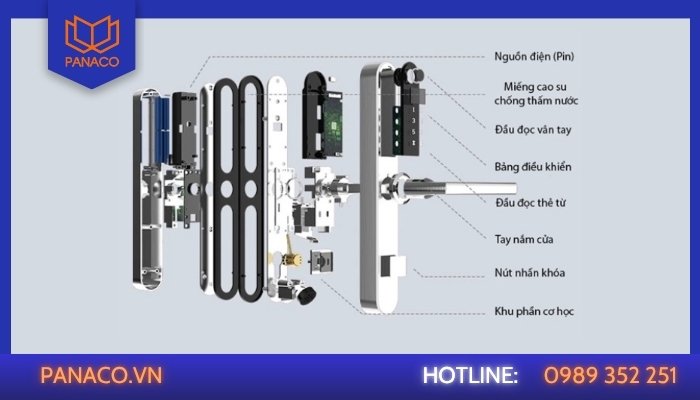 PANACO

Nguồn điện (Pin)

Miếng cao su chống thấm nước

Đầu đọc vân tay

Bảng điều khiển

Đầu đọc thẻ từ

Tay nắm cửa

Nút nhấn khóa

Khu phần cơ học

1
3
5

PANACO.VN

HOTLINE: 0989 352 251